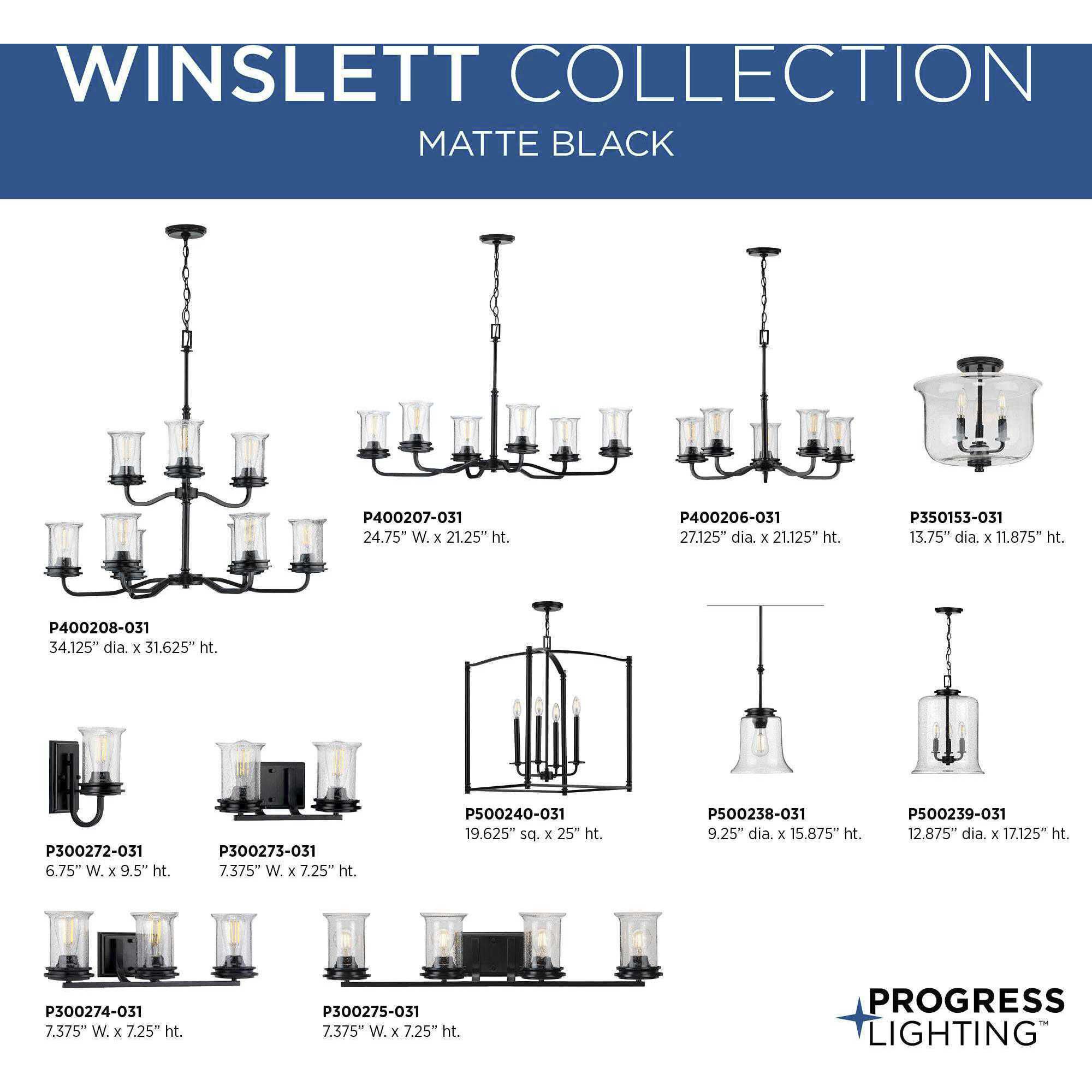 WINSLETT COLLECTION
MATTE BLACK

P400207-031
24.75" W. x 21.25" ht.

P400206-031
27.125" dia. x 21.125" ht.

P350153-031
13.75" dia. x 11.875" ht.

P400208-031
34.125" dia. x 31.625" ht.

P500240-031
19.625" sq. x 25" ht.

P500238-031
9.25" dia. x 15.875" ht.

P500239-031
12.875" dia. x 17.125" ht.

P300272-031
6.75" W. x 9.5" ht.

P300273-031
7.375" W. x 7.25" ht.

P300274-031
7.375" W. x 7.25" ht.

P300275-031
7.375" W. x 7.25" ht.

PROGRESS
LIGHTING™